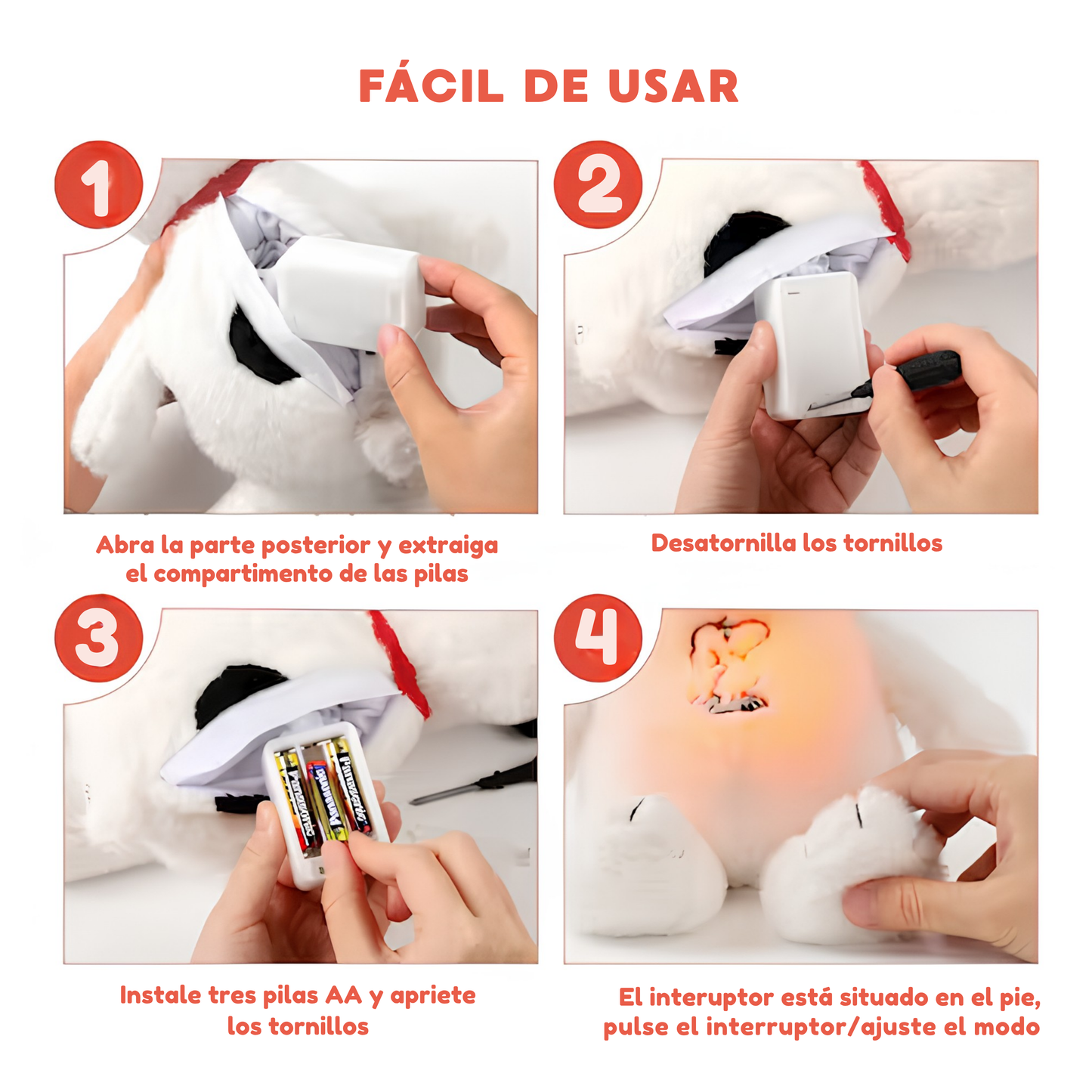 FÁCIL DE USAR

1

Abra la parte posterior y extraiga el compartimento de las pilas

2

Desatornilla los tornillos

3

Panasonic

Panasonic

Panasonic

Instale tres pilas AA y apriete los tornillos

4

El interuptor está situado en el pie, pulse el interruptor/ajuste el modo